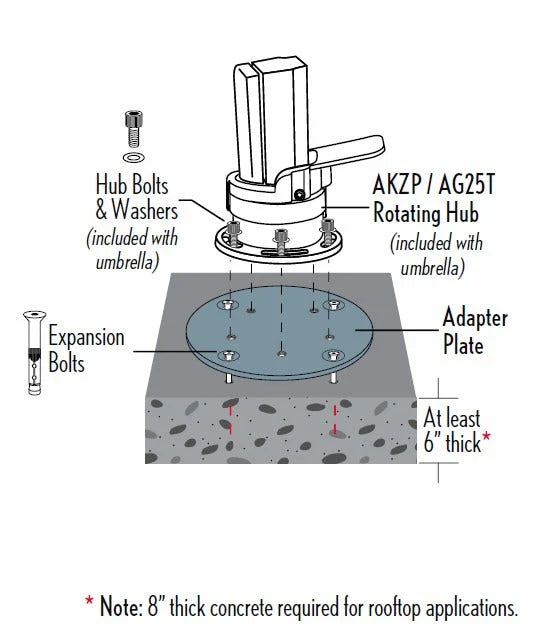 Hub Bolts & Washers
(included with umbrella)

AKZP / AG25T Rotating Hub
(included with umbrella)

Expansion Bolts

Adapter Plate

At least 6" thick*

* Note: 8" thick concrete required for rooftop applications.